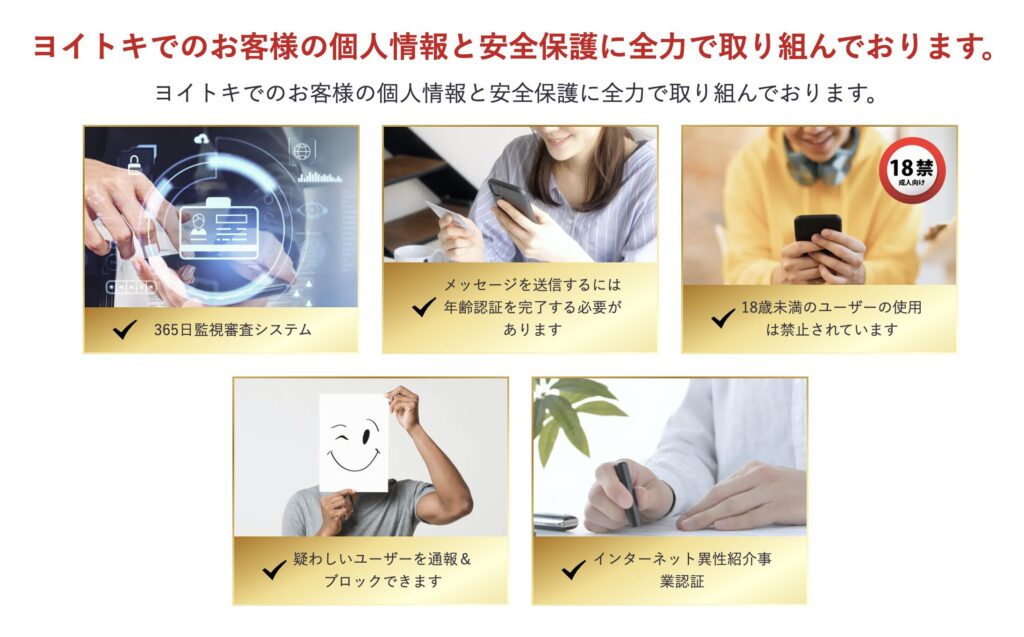 ヨイトキでのお客様の個人情報と安全保護に全力で取り組んでおります。

ヨイトキでのお客様の個人情報と安全保護に全力で取り組んでおります。

365日監視審査システム

メッセージを送信するには年齢認証を完了する必要があります

18禁
成人向け

18歳未満のユーザーの使用は禁止されています

疑わしいユーザーを通報&ブロックできます

インターネット異性紹介事業認証